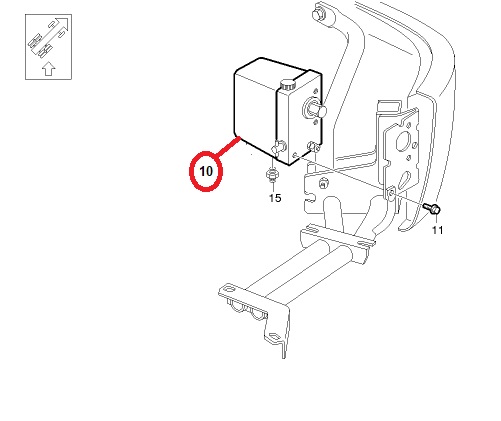 10

15

11