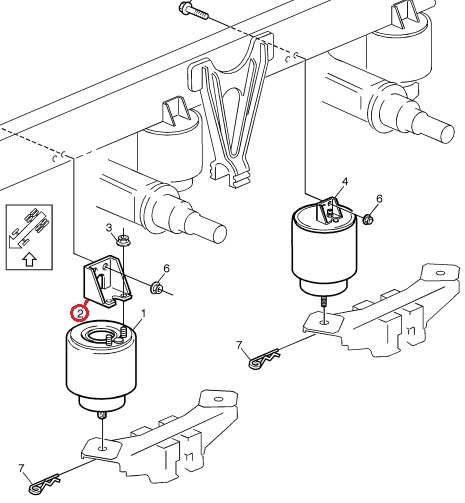 4
6
3
6
2
1
7
7