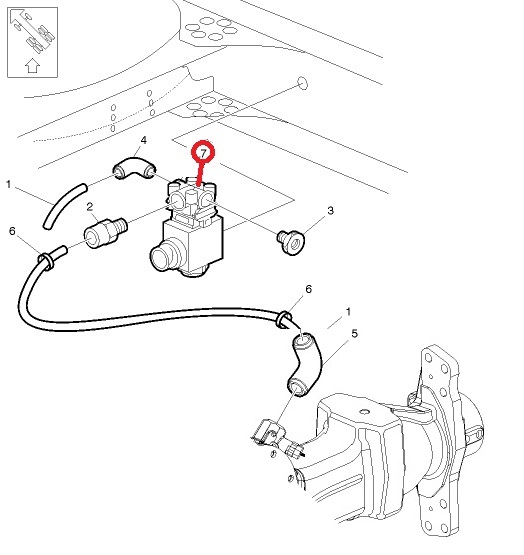 4
7
1
2
3
6
6
1
5