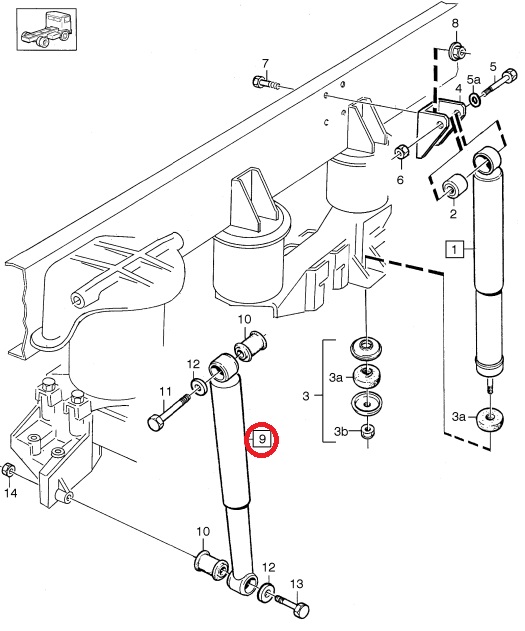 8
7
5
5a
4
6
2
1
10
12
11
9
3
3a
3b
3a
14
10
12
13