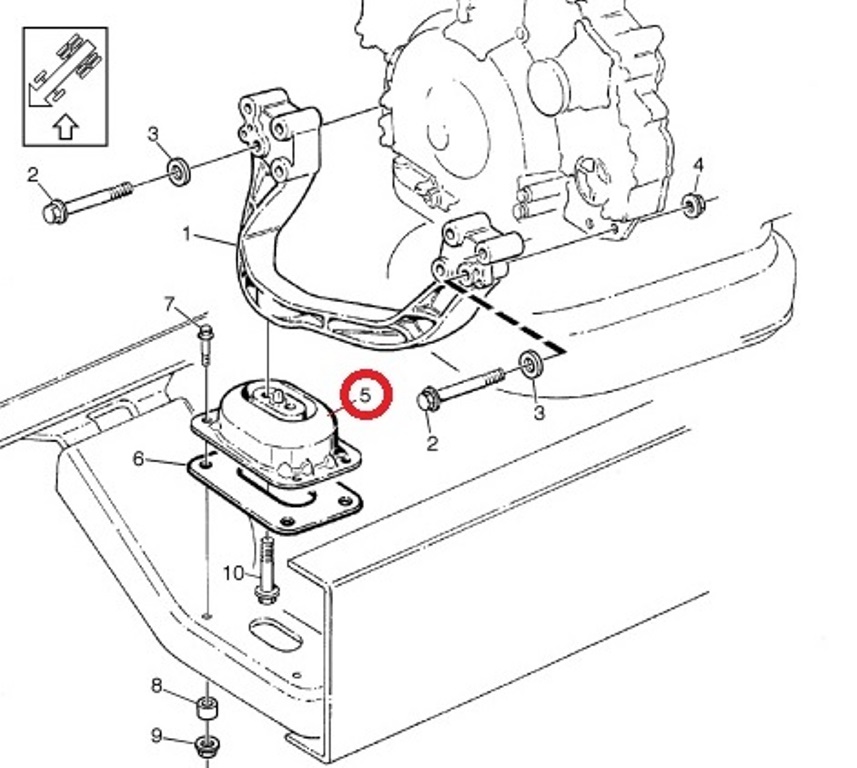 3
2
4
1
7
5
3
2
6
10
8
9