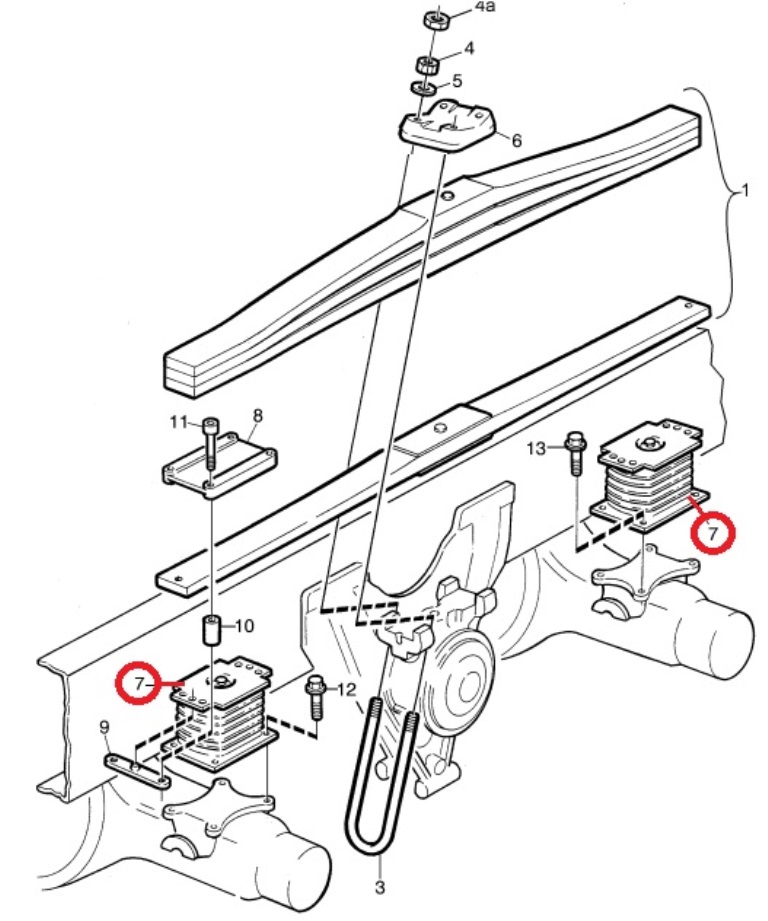 4a
4
5
6
1
11
8
13
7
10
7
12
9
3