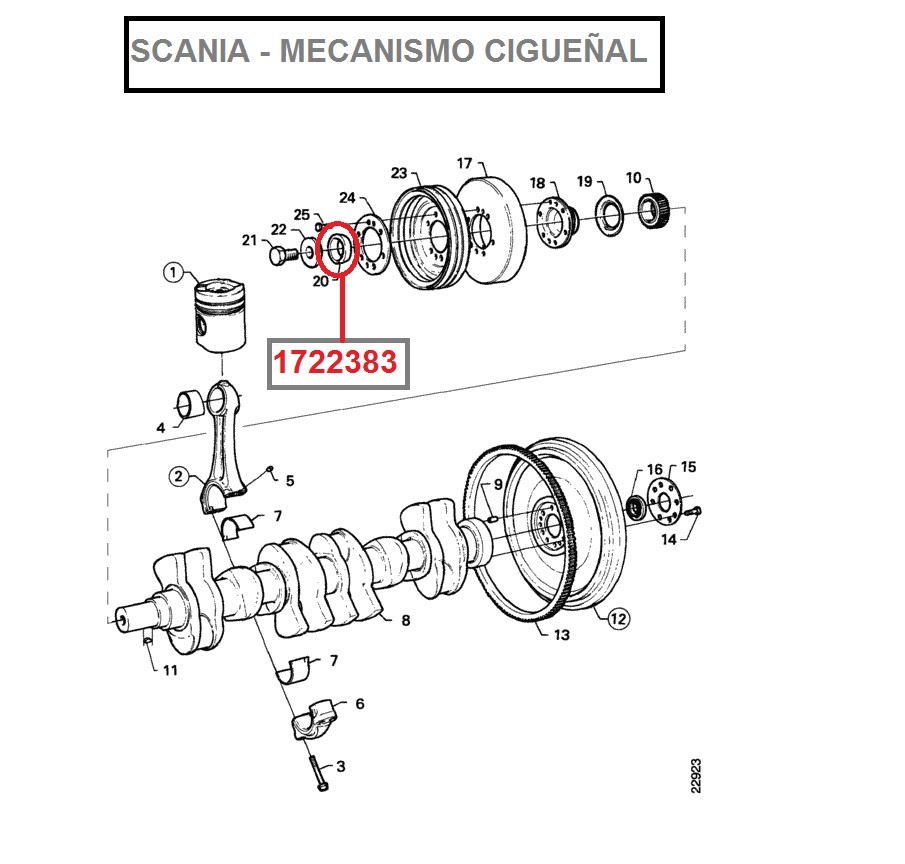 SCANIA - MECANISMO CIGUEÑAL

23
17
18
19
10
24
25
22
21
20
1
1722383
4
2
5
7
9
16
15
14
8
13
12
11
7
6
3
22923