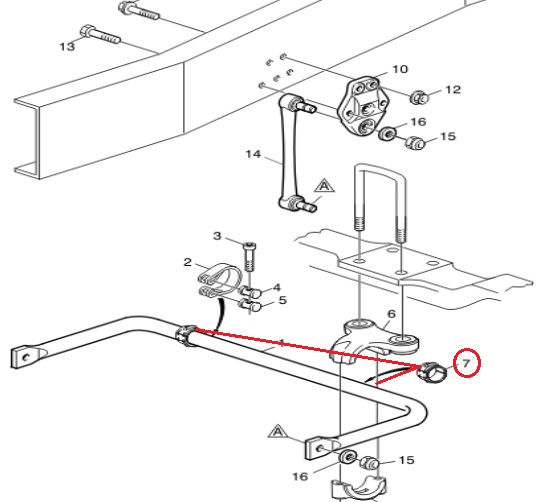 13
10
12
16
15
14
A
3
2
4
5
6
1
7
A
15
16