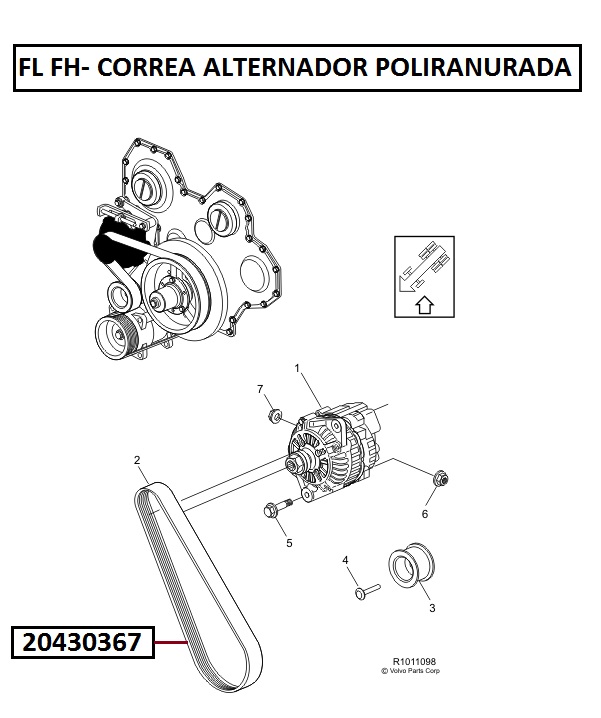 FL FH- CORREA ALTERNADOR POLIRANURADA

1
7
2
6
5
4
3

20430367

R1011098
© Volvo Parts Corp