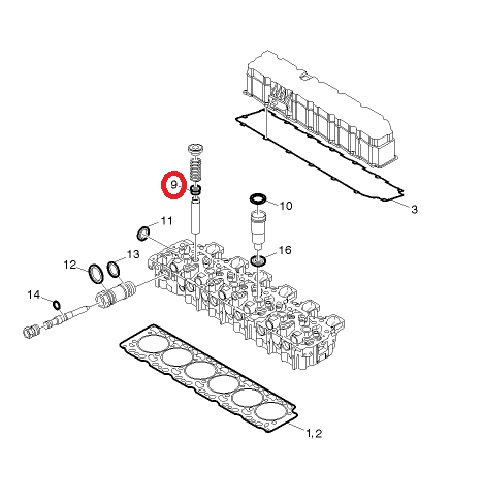 9
10
3
11
16
12
13
14
1,2