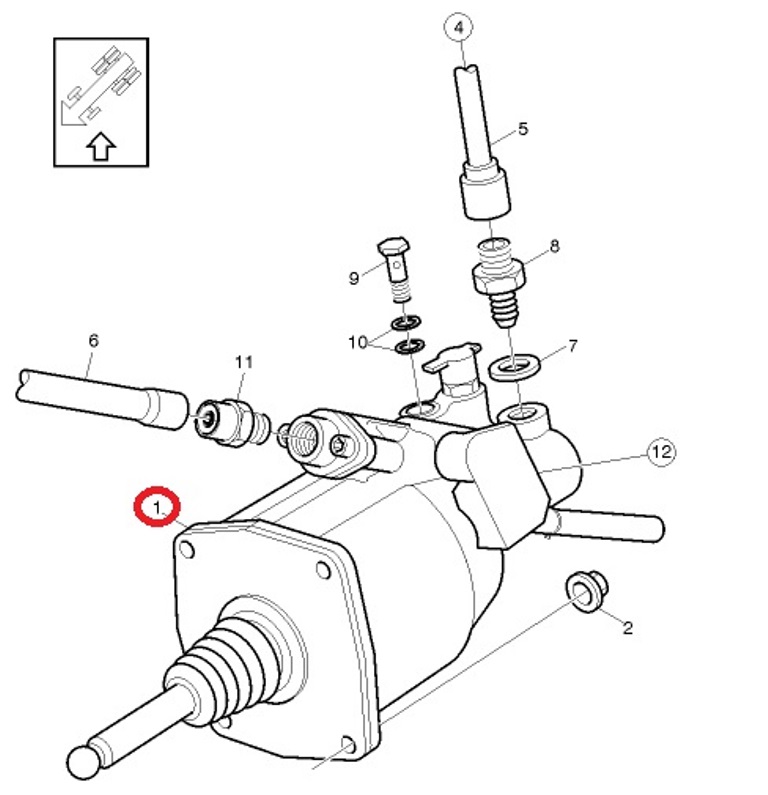 4
5
8
9
10
7
6
11
12
1
2