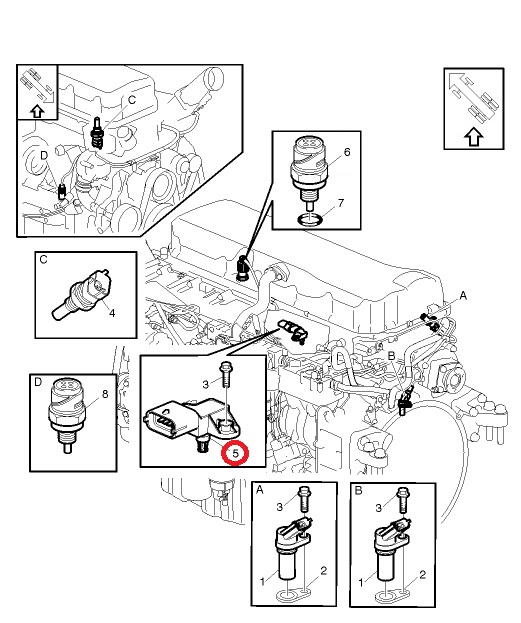 C
D
6
7
C
4
A
B
D
8
3
5
A
3
1
2
B
3
1
2