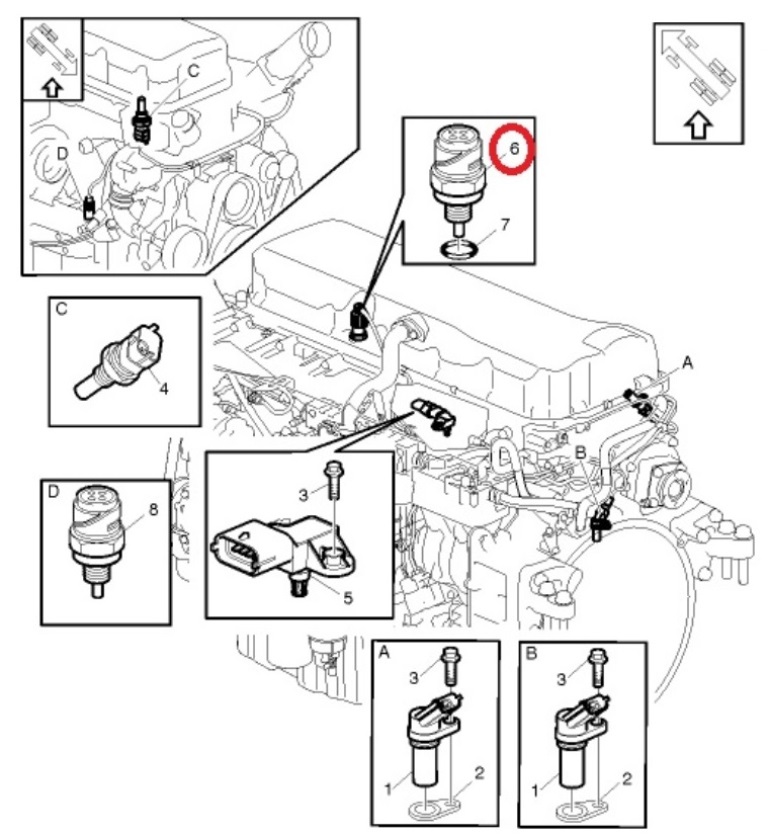 C
D
6
7
C
4
A
B
D
8
3
5
A
3
1
2
B
3
1
2