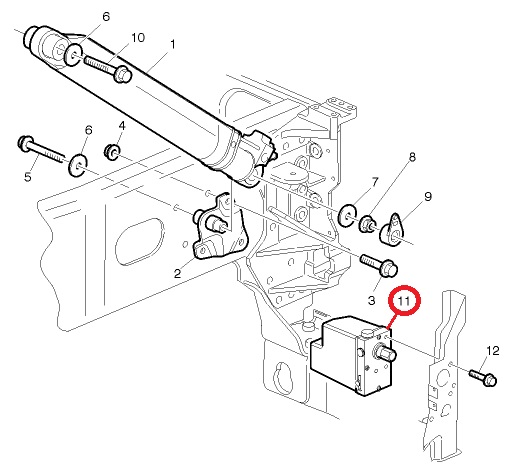 6
10
1
6
4
5
8
7
9
2
3
11
12