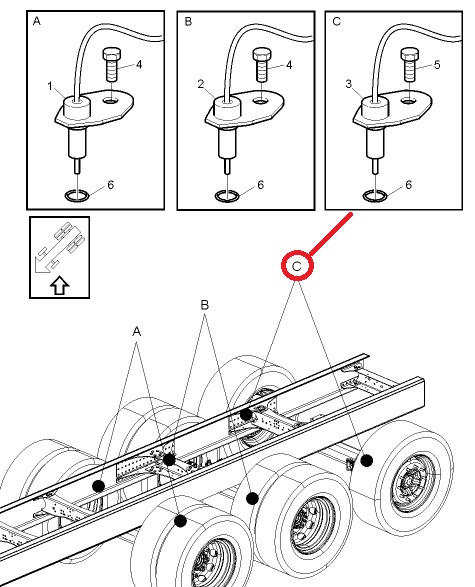 A
1
4
6

B
2
4
6

C
3
5
6

C
B
A