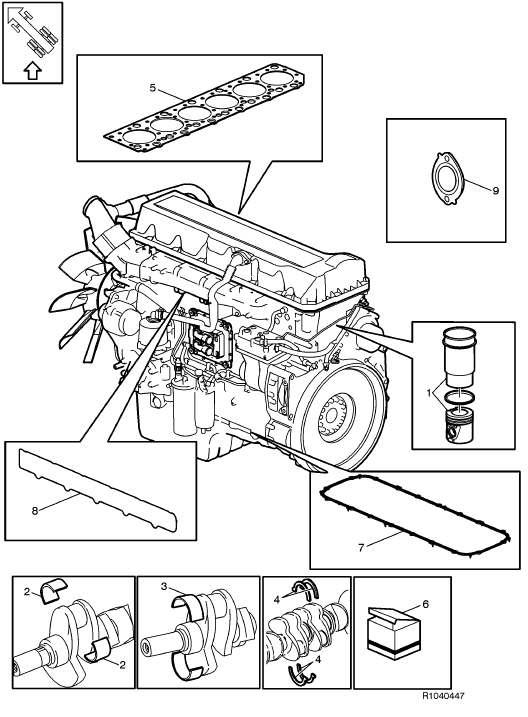 5

9

1

8

7

2

2

3

4

4

6

R1040447