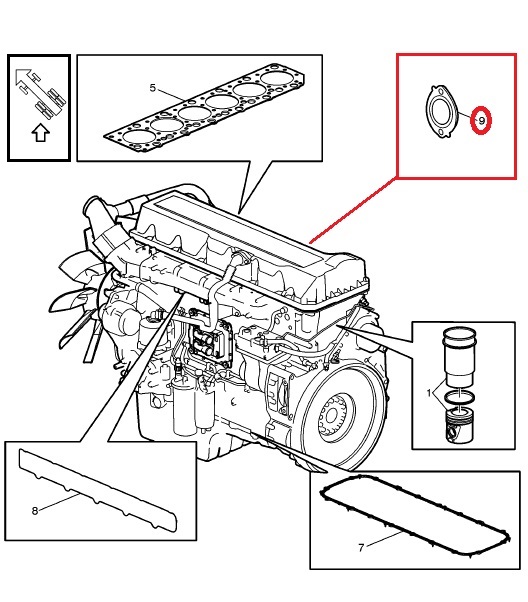 5

9

1

8

7