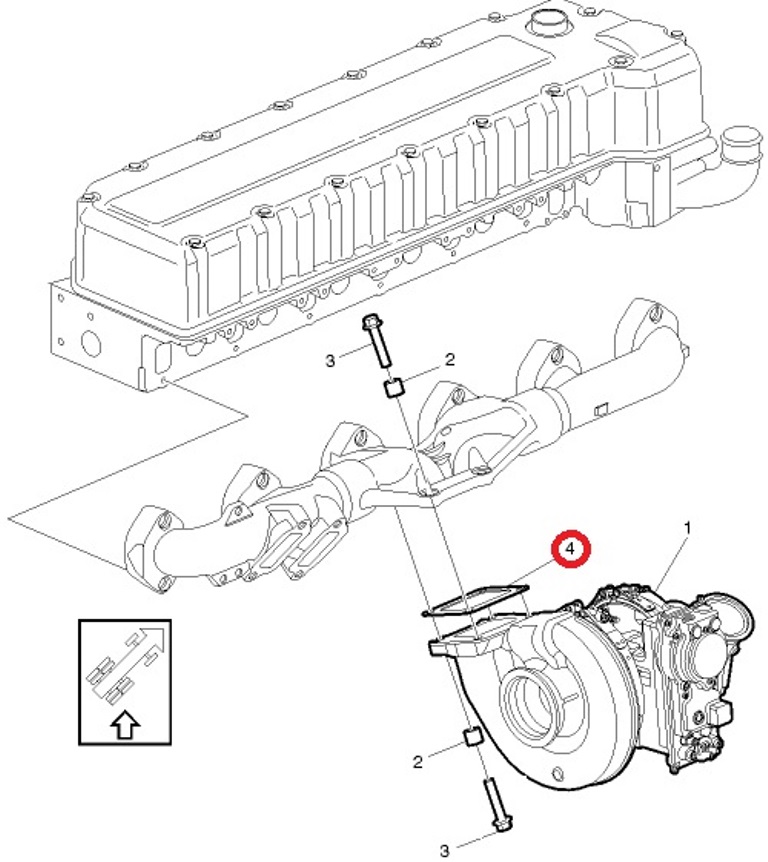 3
2
4
1
2
3