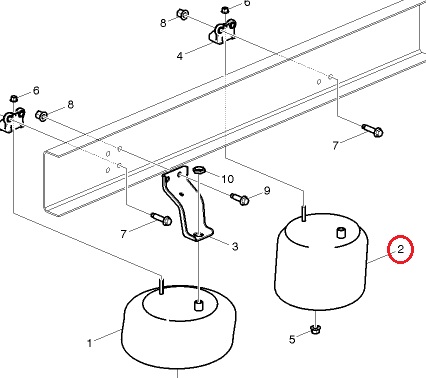 6
8
4
6
8
7
10
9
7
3
2
1
5