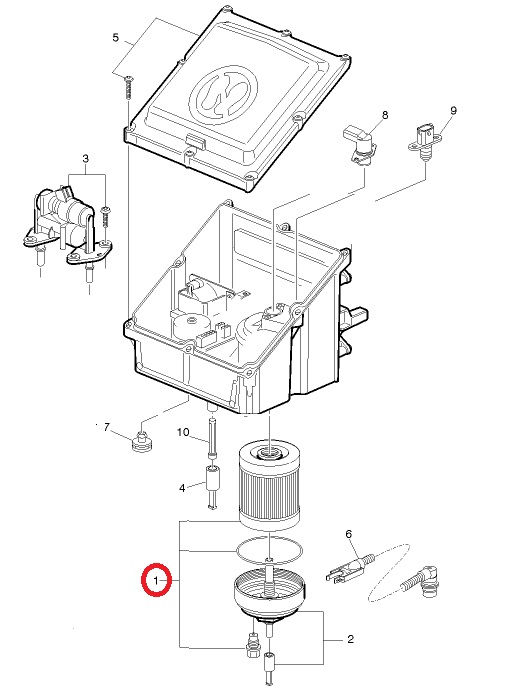 5
8
9
3
7
10
4
6
1
2