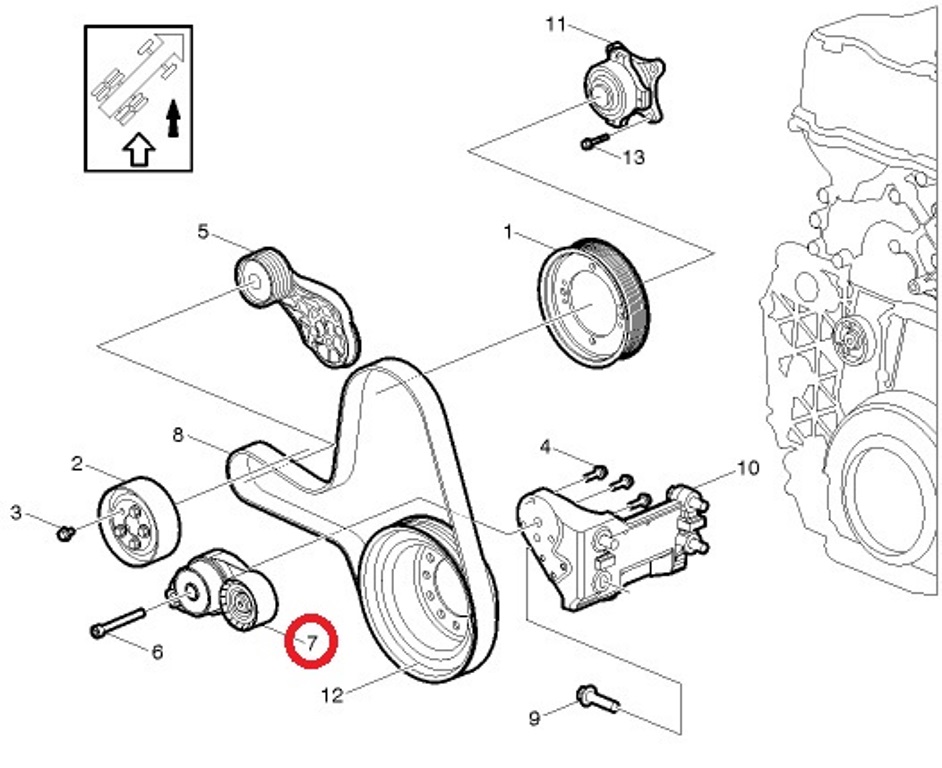 11
13
5
1
8
4
10
2
3
6
7
12
9