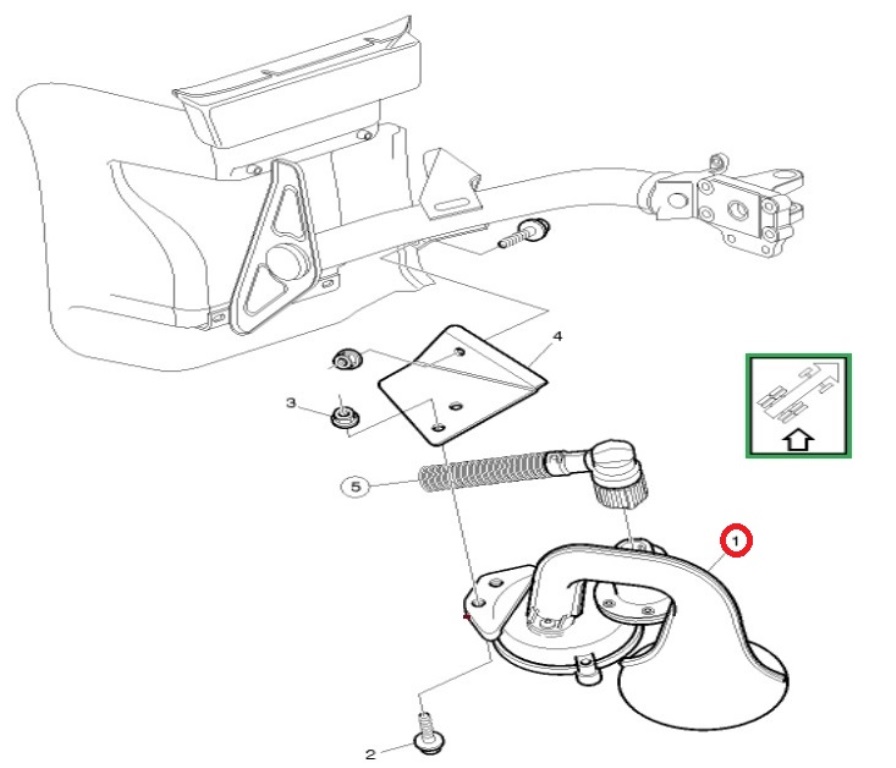 4
3
5
1
2