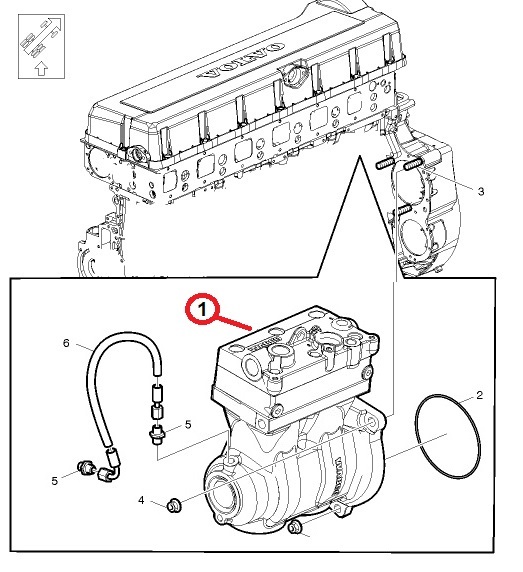 VOLVO
3
1
6
2
5
5
4