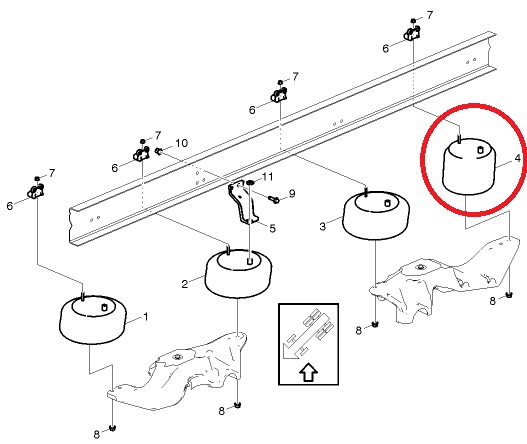 7
6
7
6
7
10
6
7
6
11
9
5
4
3
2
1
8
8
8
8