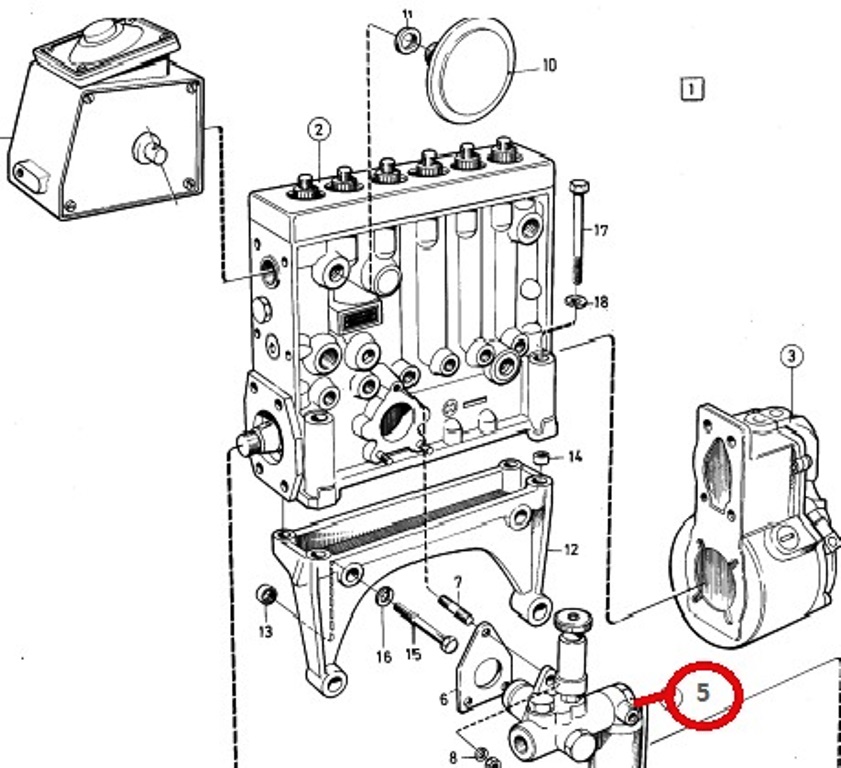 11
10
1
2
17
18
3
14
12
7
13
16
15
6
5
8