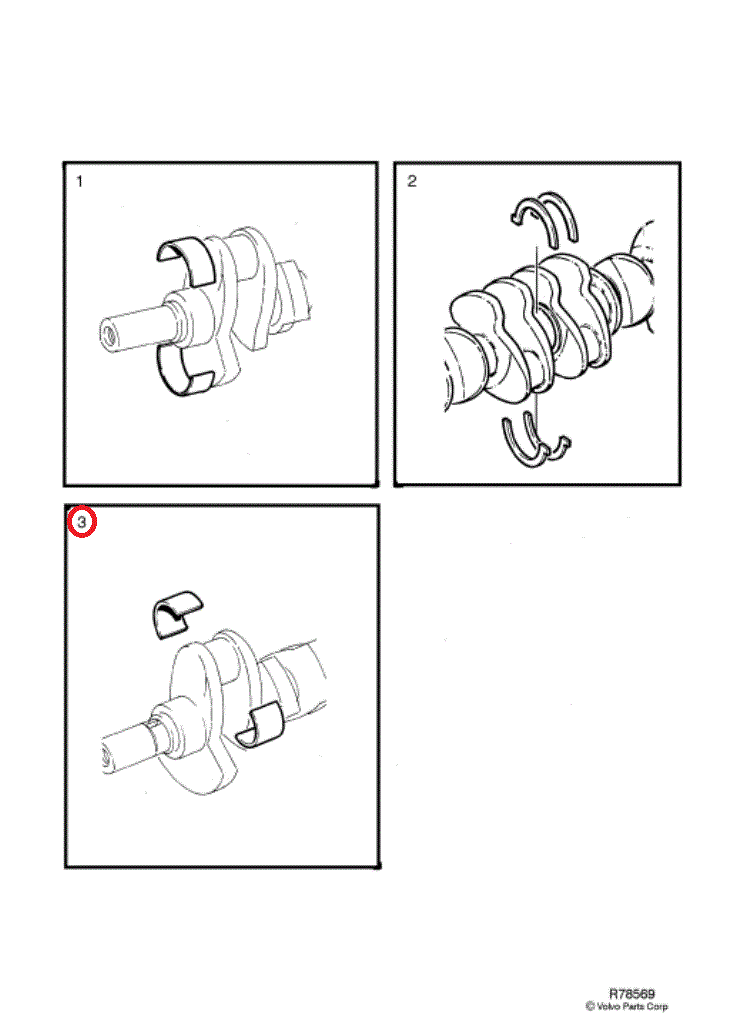 1

2

3

R78569
© Volvo Parts Corp