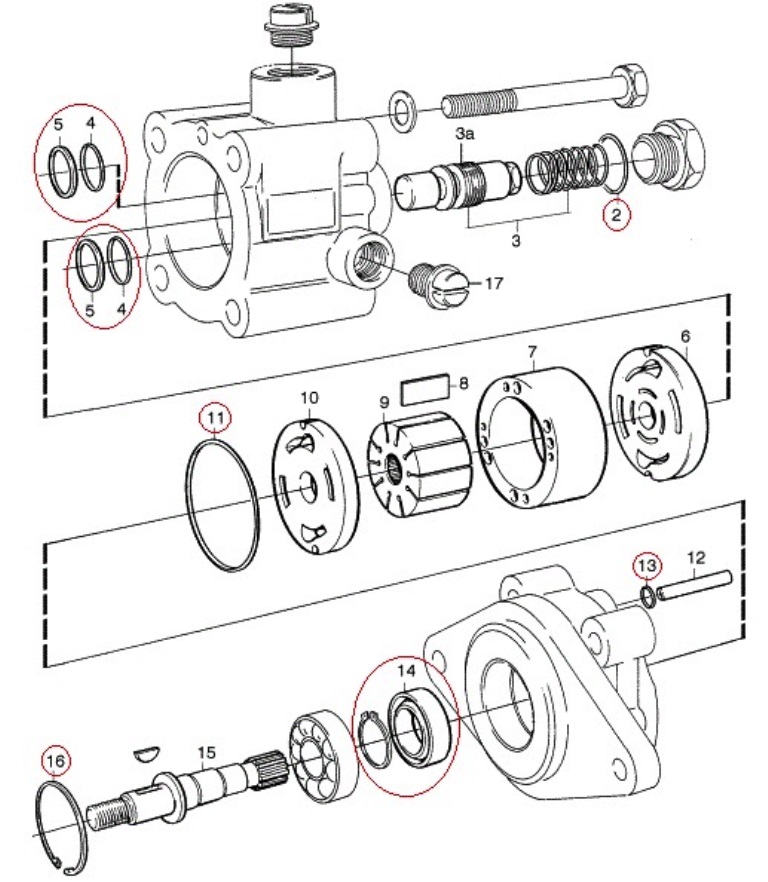 5
4
3a
2
3
5
4
17
6
7
8
10
9
11
13
12
14
16
15