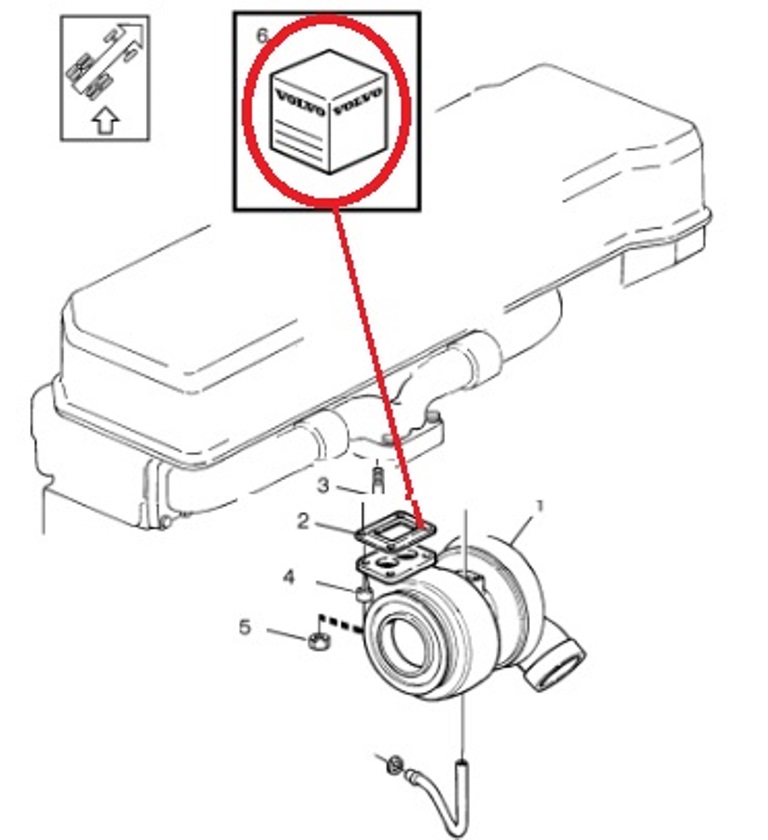 6
VOLVO
VOLVO
3
2
1
4
5