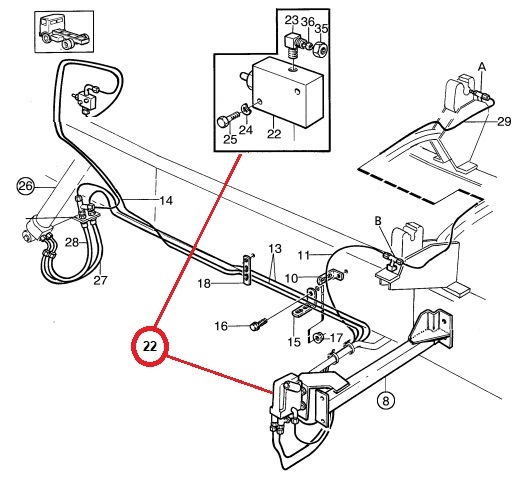 23 36 35
25 24 22
A
29
26
14
28
27
B
13
11
18
10
16
15
17
22
8