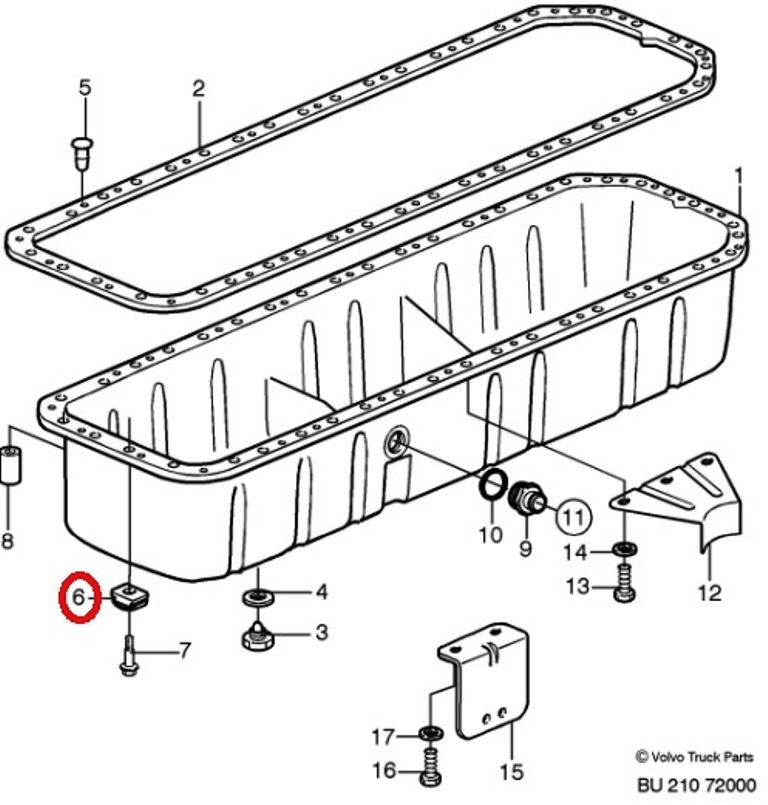 5
2
1
8
6
7
4
3
10
9
11
14
13
12
17
16
15
© Volvo Truck Parts
BU 210 72000