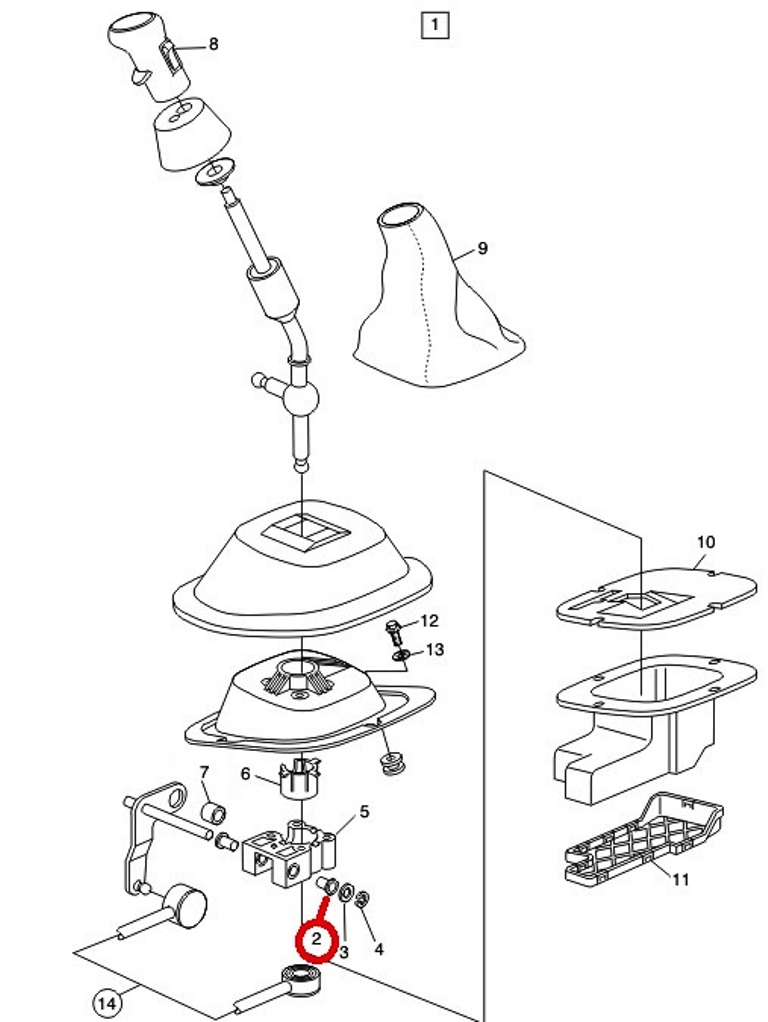 1
8
9
10
12
13
7
6
5
11
2
3
4
14