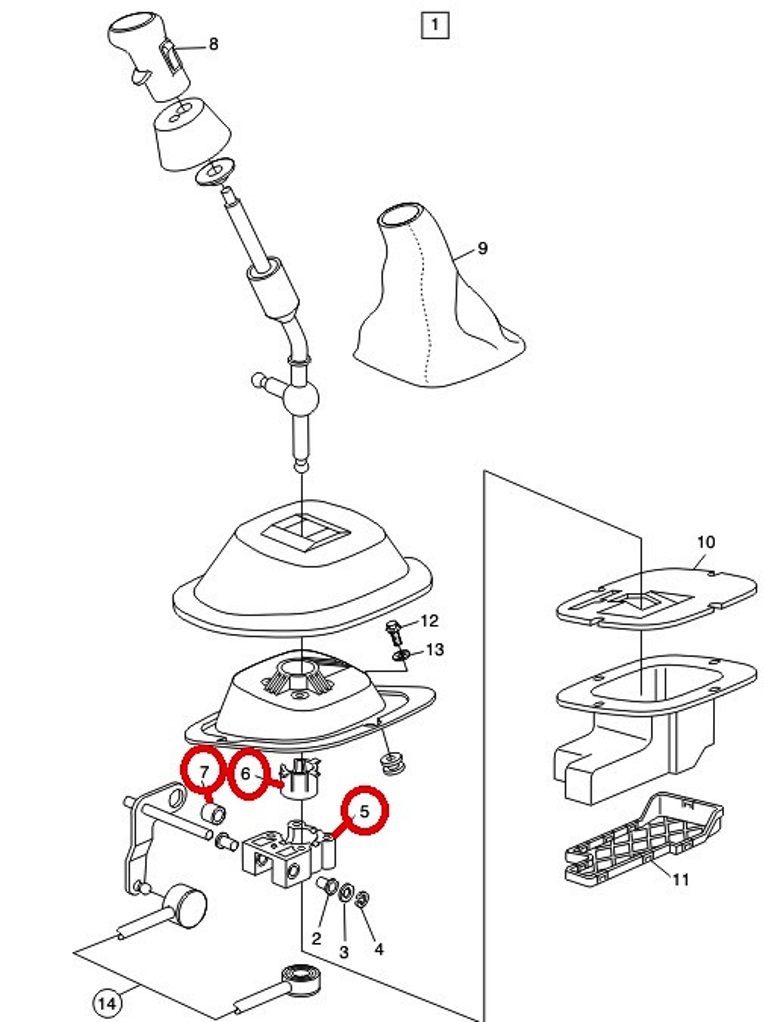 1
8
9
10
12
13
7
6
5
11
2
3
4
14