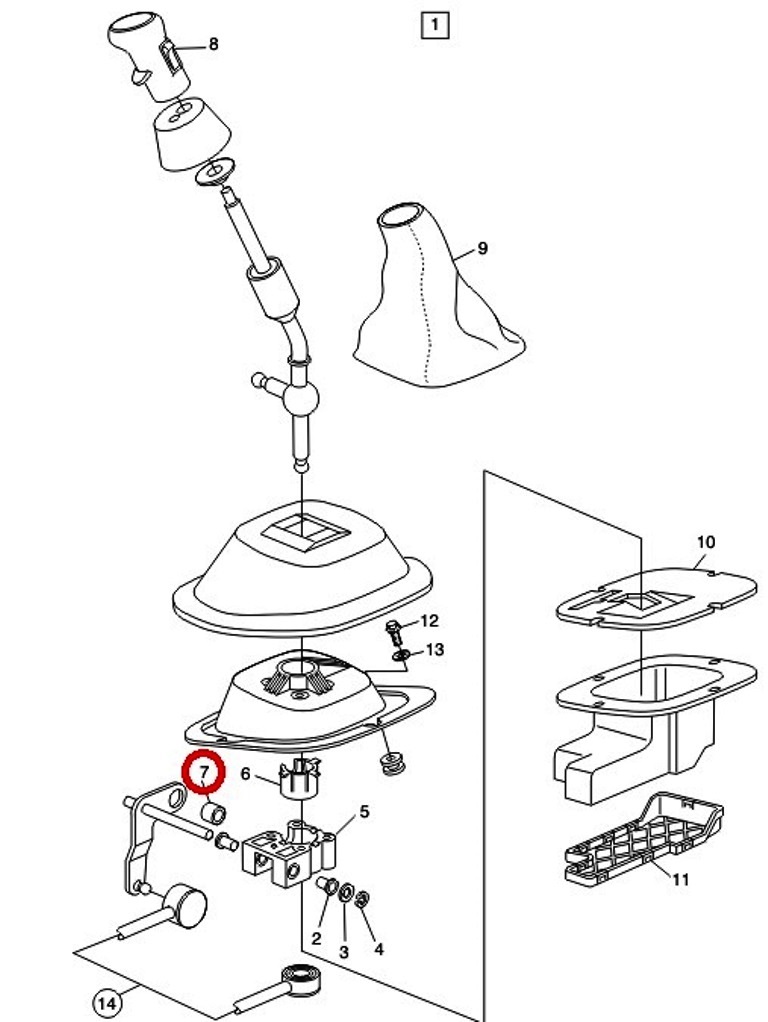 1
8
9
10
12
13
7
6
5
11
2
3
4
14