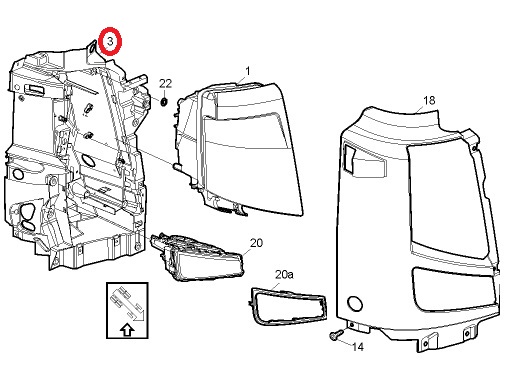 3
22
1
18
20
20a
14