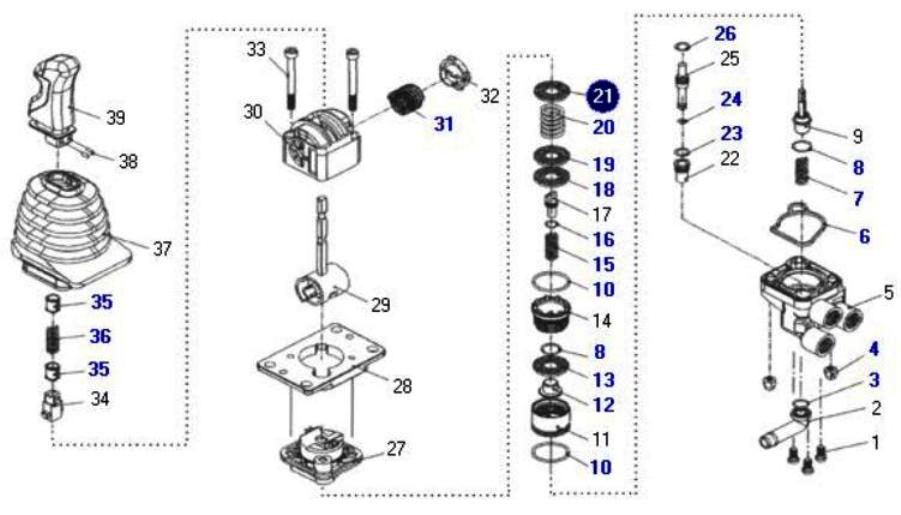 39
38
37
35
36
35
34
33
30
31
32
29
28
27
21
20
19
18
17
16
15
10
14
8
13
12
11
10
26
25
24
23
22
9
8
7
6
5
4
3
2
1